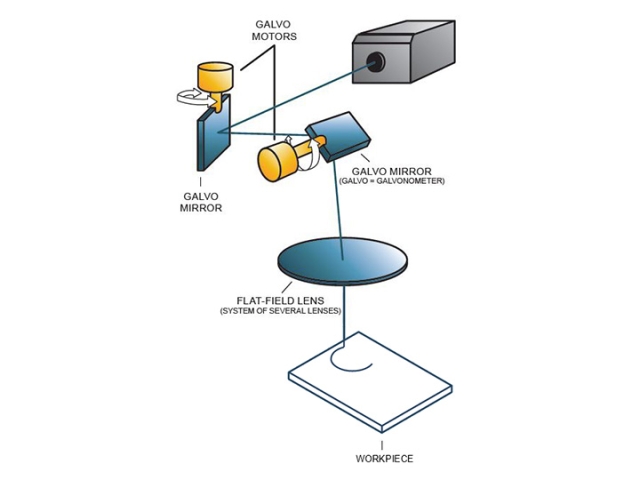 GALVO MOTORS

GALVO MIRROR

GALVO MIRROR
(GALVO = GALVONOMETER)

FLAT-FIELD LENS
(SYSTEM OF SEVERAL LENSES)

WORKPIECE